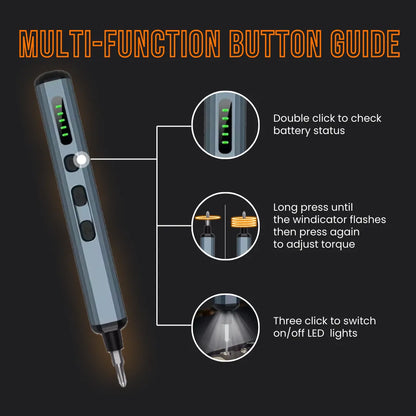 MULTI-FUNCTION BUTTON GUIDE

Double click to check battery status

Long press until the windicator flashes then press again to adjust torque

Three click to switch on/off LED lights