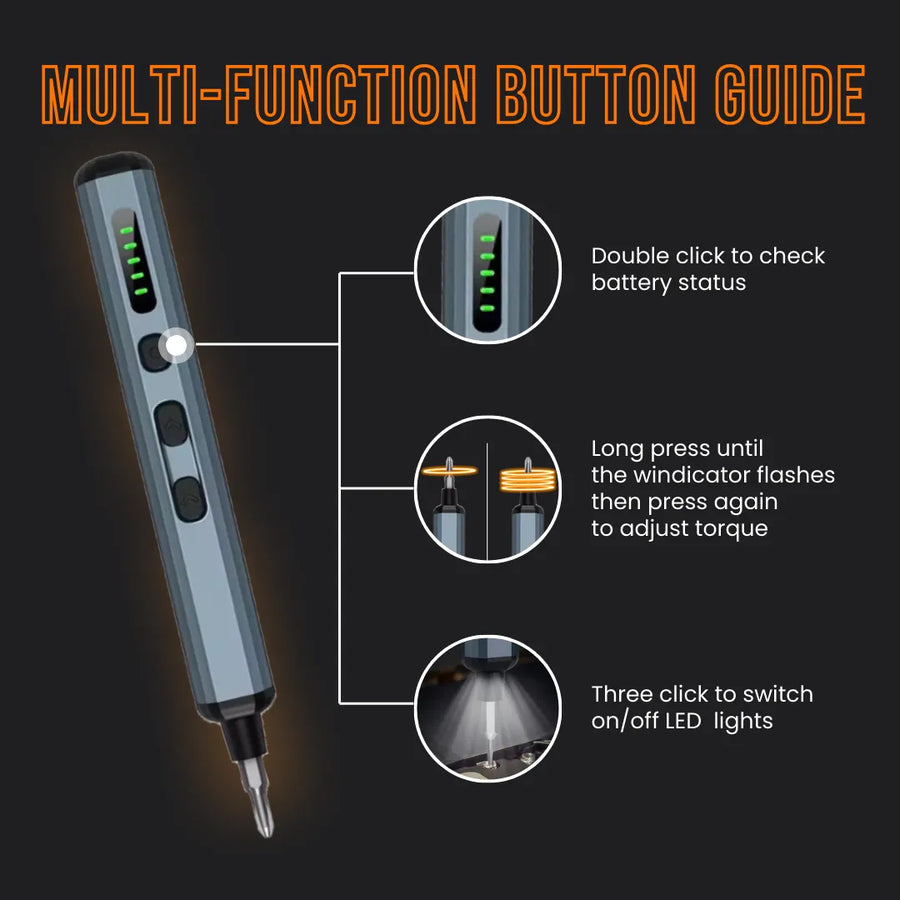 MULTI-FUNCTION BUTTON GUIDE

Double click to check battery status

Long press until the windicator flashes then press again to adjust torque

Three click to switch on/off LED lights