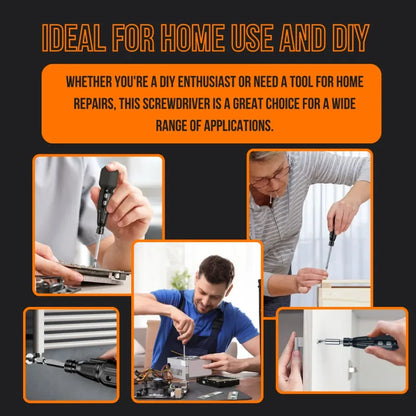 IDEAL FOR HOME USE AND DIY

WHETHER YOU'RE A DIY ENTHUSIAST OR NEED A TOOL FOR HOME REPAIRS, THIS SCREWDRIVER IS A GREAT CHOICE FOR A WIDE RANGE OF APPLICATIONS.