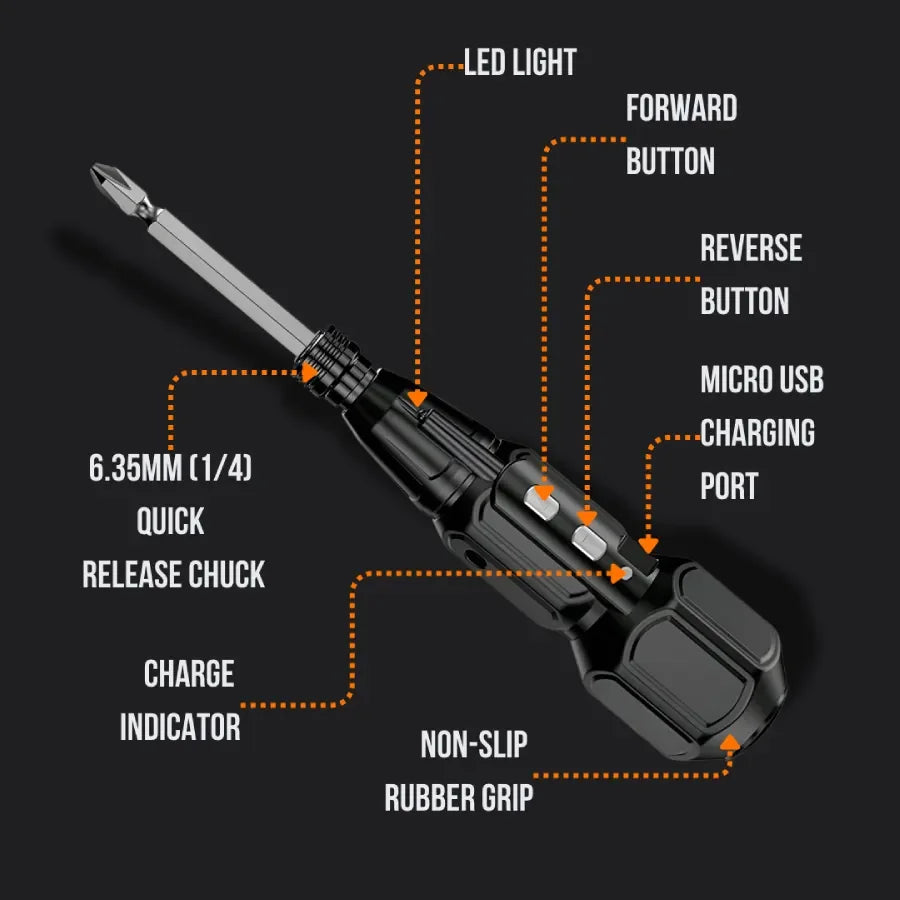 LED LIGHT

FORWARD BUTTON

REVERSE BUTTON

MICRO USB CHARGING PORT

6.35MM (1/4) QUICK RELEASE CHUCK

CHARGE INDICATOR

NON-SLIP RUBBER GRIP