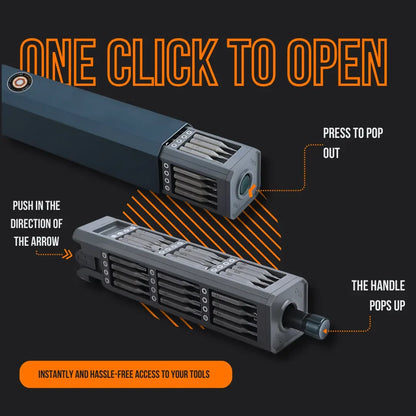 ONE CLICK TO OPEN

PRESS TO POP OUT

PUSH IN THE DIRECTION OF THE ARROW

THE HANDLE POPS UP

INSTANTLY AND HASSLE-FREE ACCESS TO YOUR TOOLS