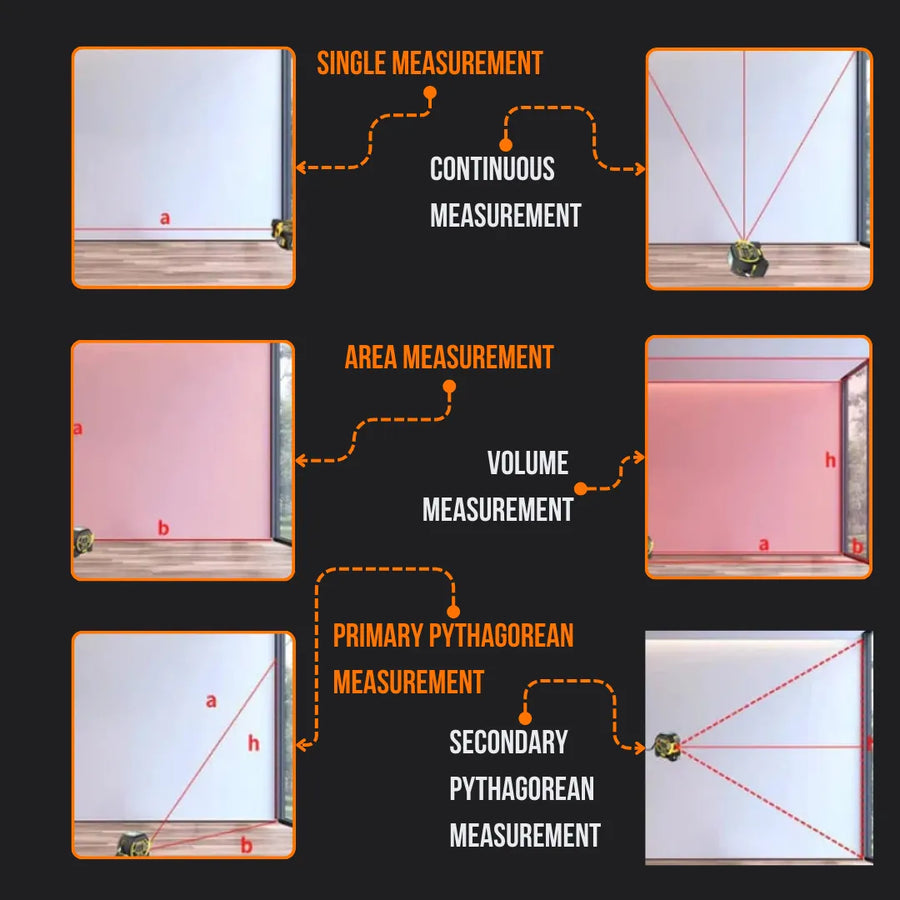 SINGLE MEASUREMENT

a

CONTINUOUS MEASUREMENT

AREA MEASUREMENT

a

b

VOLUME MEASUREMENT

h

a

b

PRIMARY PYTHAGOREAN MEASUREMENT

a

h

b

SECONDARY PYTHAGOREAN MEASUREMENT

h