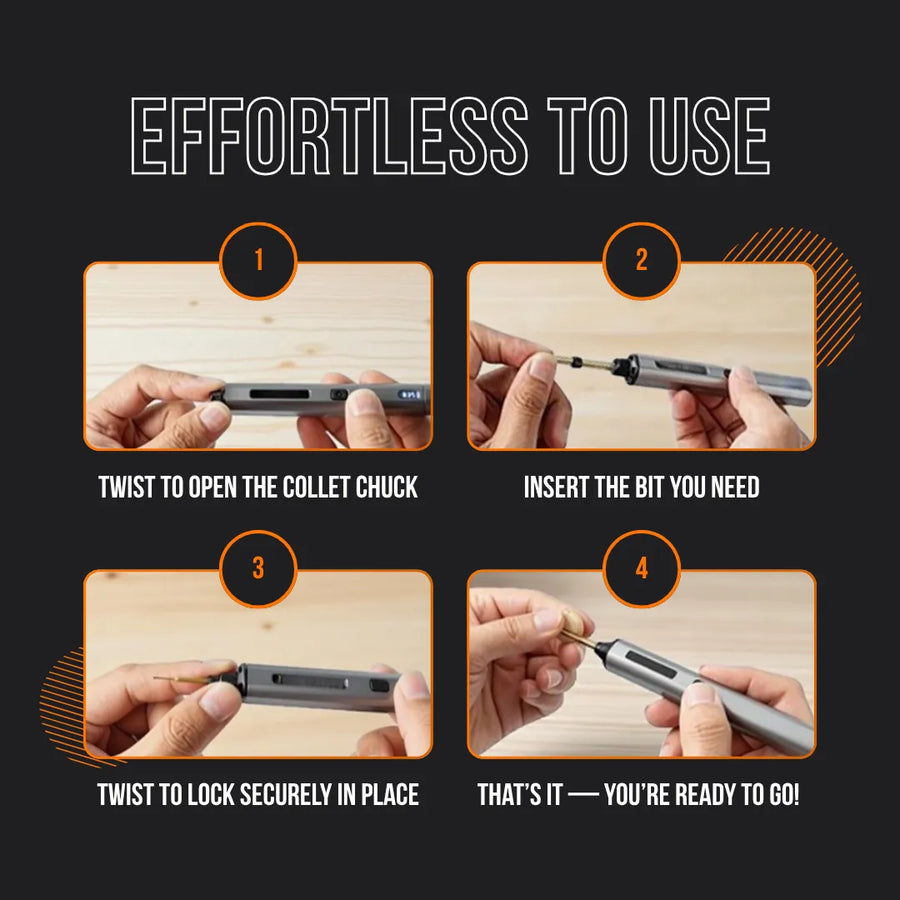 EFFORTLESS TO USE

1

TWIST TO OPEN THE COLLET CHUCK

2

INSERT THE BIT YOU NEED

3

TWIST TO LOCK SECURELY IN PLACE

4

THAT'S IT — YOU'RE READY TO GO!