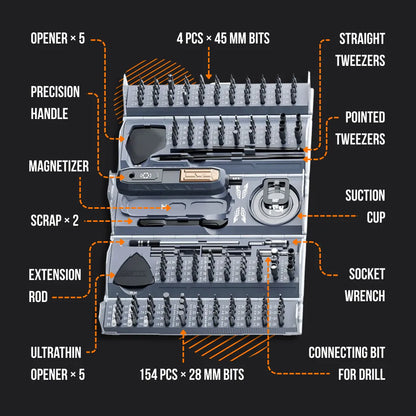 OPENER × 5

4 PCS × 45 MM BITS

STRAIGHT TWEEZERS

PRECISION HANDLE

POINTED TWEEZERS

MAGNETIZER

SUCTION CUP

SCRAP × 2

EXTENSION ROD

SOCKET WRENCH

ULTRATHIN OPENER × 5

154 PCS × 28 MM BITS

CONNECTING BIT FOR DRILL