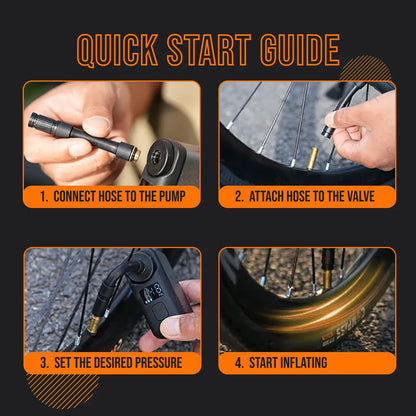 QUICK START GUIDE

1. CONNECT HOSE TO THE PUMP

2. ATTACH HOSE TO THE VALVE

3. SET THE DESIRED PRESSURE

4. START INFLATING