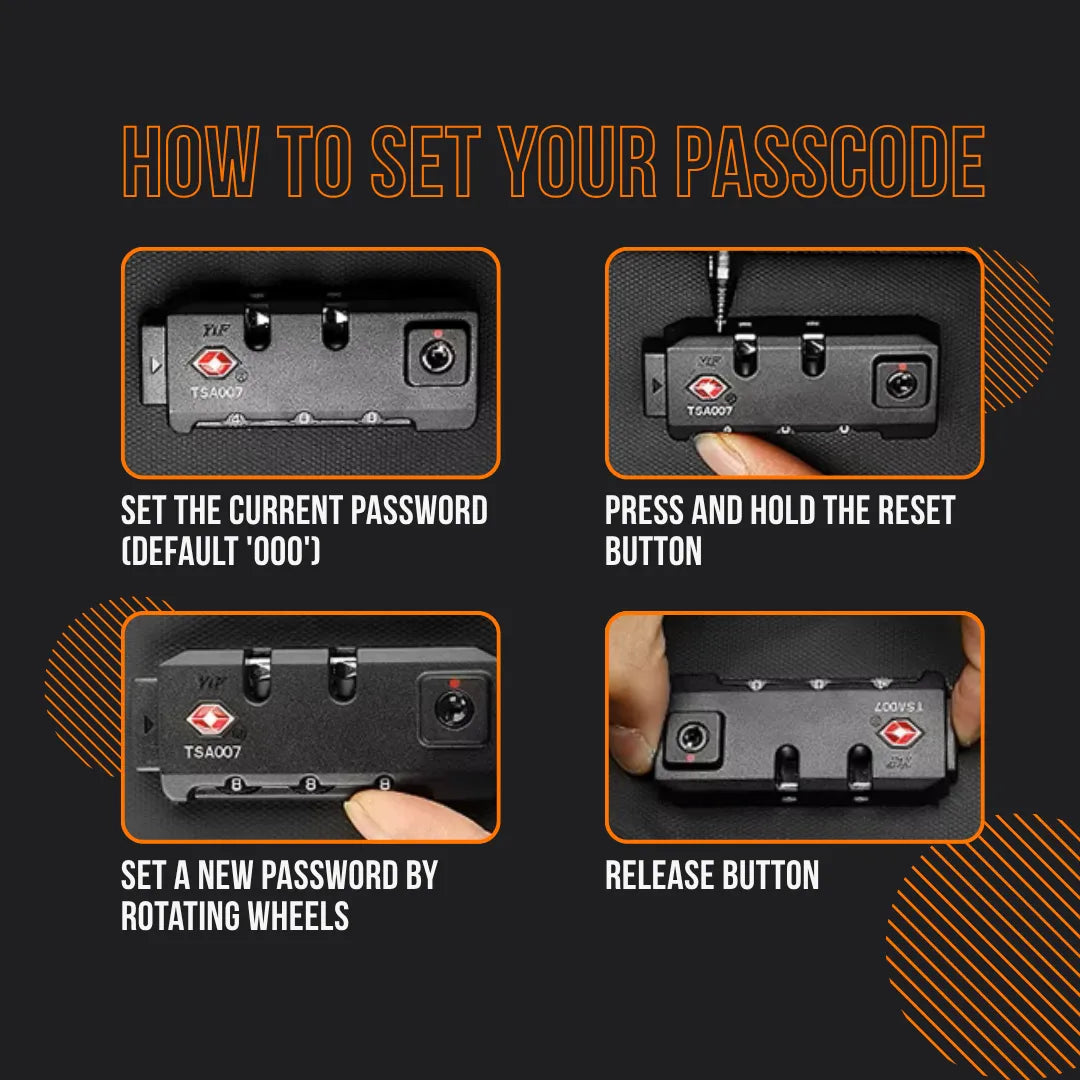 HOW TO SET YOUR PASSCODE

YIF
TSA007

SET THE CURRENT PASSWORD (DEFAULT '000')

YIF
TSA007

PRESS AND HOLD THE RESET BUTTON

YIF
TSA007
8 8 8

SET A NEW PASSWORD BY ROTATING WHEELS

TSA007
YIF

RELEASE BUTTON