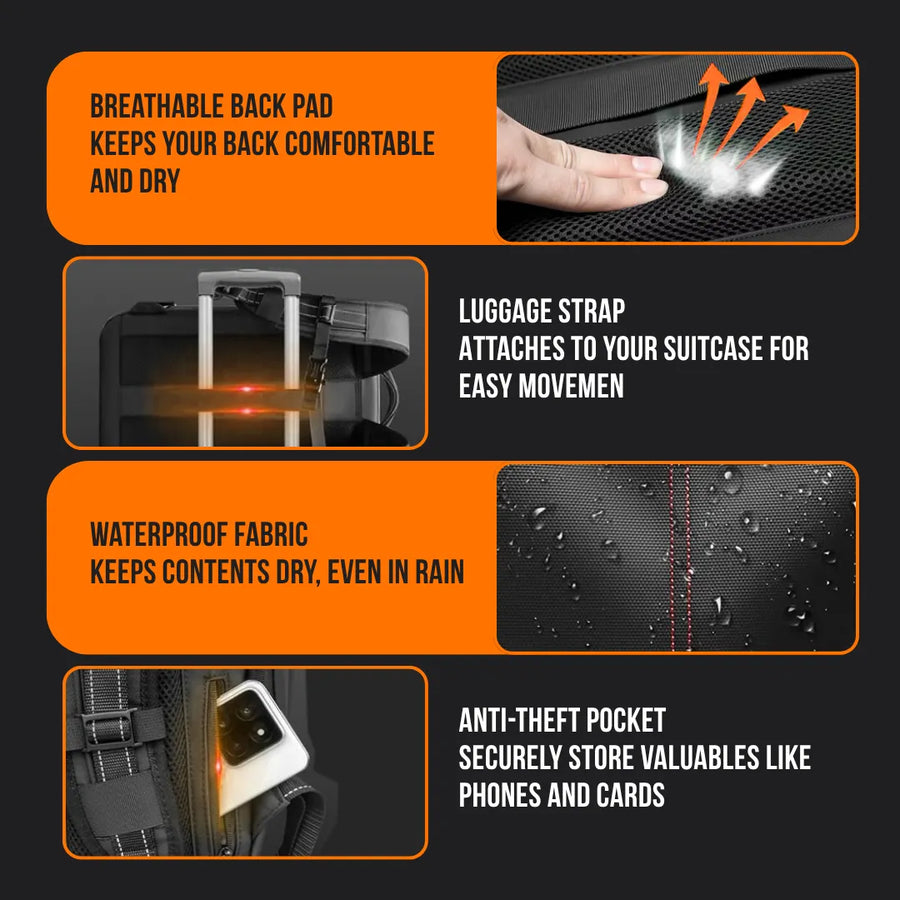 BREATHABLE BACK PAD
KEEPS YOUR BACK COMFORTABLE AND DRY

LUGGAGE STRAP
ATTACHES TO YOUR SUITCASE FOR EASY MOVEMEN

WATERPROOF FABRIC
KEEPS CONTENTS DRY, EVEN IN RAIN

ANTI-THEFT POCKET
SECURELY STORE VALUABLES LIKE PHONES AND CARDS