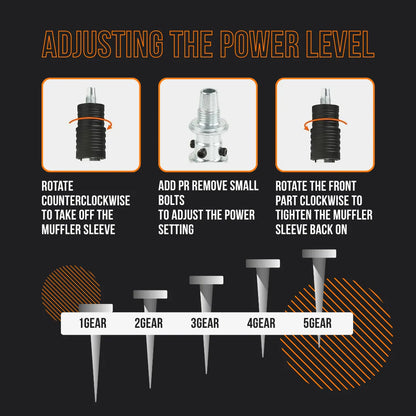 ADJUSTING THE POWER LEVEL

ROTATE COUNTERCLOCKWISE TO TAKE OFF THE MUFFLER SLEEVE

ADD PR REMOVE SMALL BOLTS
TO ADJUST THE POWER SETTING

ROTATE THE FRONT PART CLOCKWISE TO TIGHTEN THE MUFFLER SLEEVE BACK ON

1GEAR 2GEAR 3GEAR 4GEAR 5GEAR