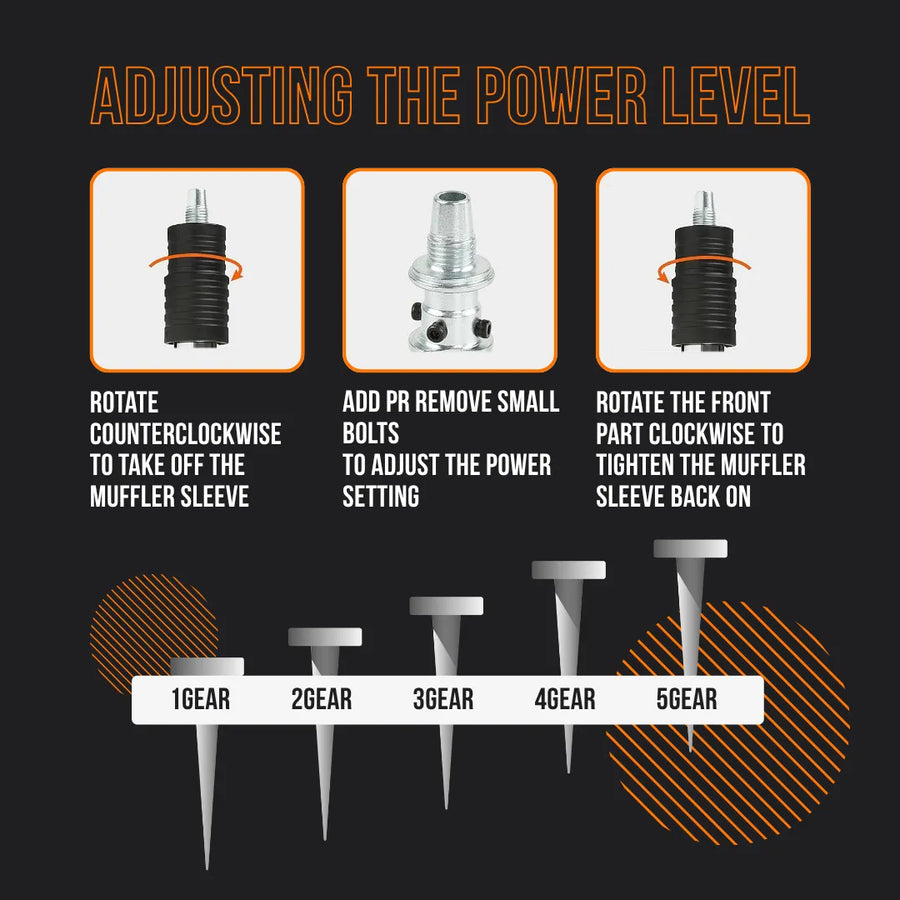 ADJUSTING THE POWER LEVEL

ROTATE COUNTERCLOCKWISE TO TAKE OFF THE MUFFLER SLEEVE

ADD PR REMOVE SMALL BOLTS
TO ADJUST THE POWER SETTING

ROTATE THE FRONT PART CLOCKWISE TO TIGHTEN THE MUFFLER SLEEVE BACK ON

1GEAR 2GEAR 3GEAR 4GEAR 5GEAR