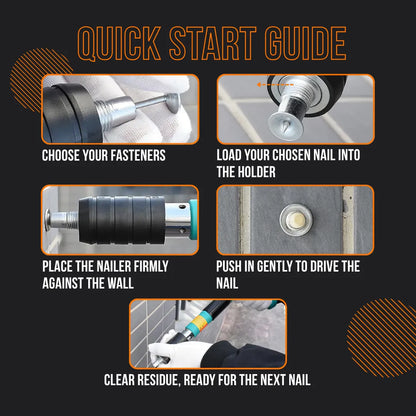 QUICK START GUIDE

CHOOSE YOUR FASTENERS

LOAD YOUR CHOSEN NAIL INTO THE HOLDER

PLACE THE NAILER FIRMLY AGAINST THE WALL

PUSH IN GENTLY TO DRIVE THE NAIL

CLEAR RESIDUE, READY FOR THE NEXT NAIL