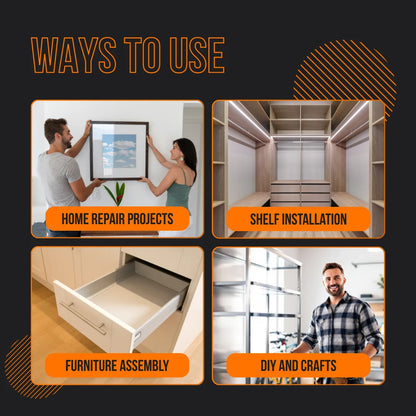 WAYS TO USE

HOME REPAIR PROJECTS

SHELF INSTALLATION

FURNITURE ASSEMBLY

DIY AND CRAFTS