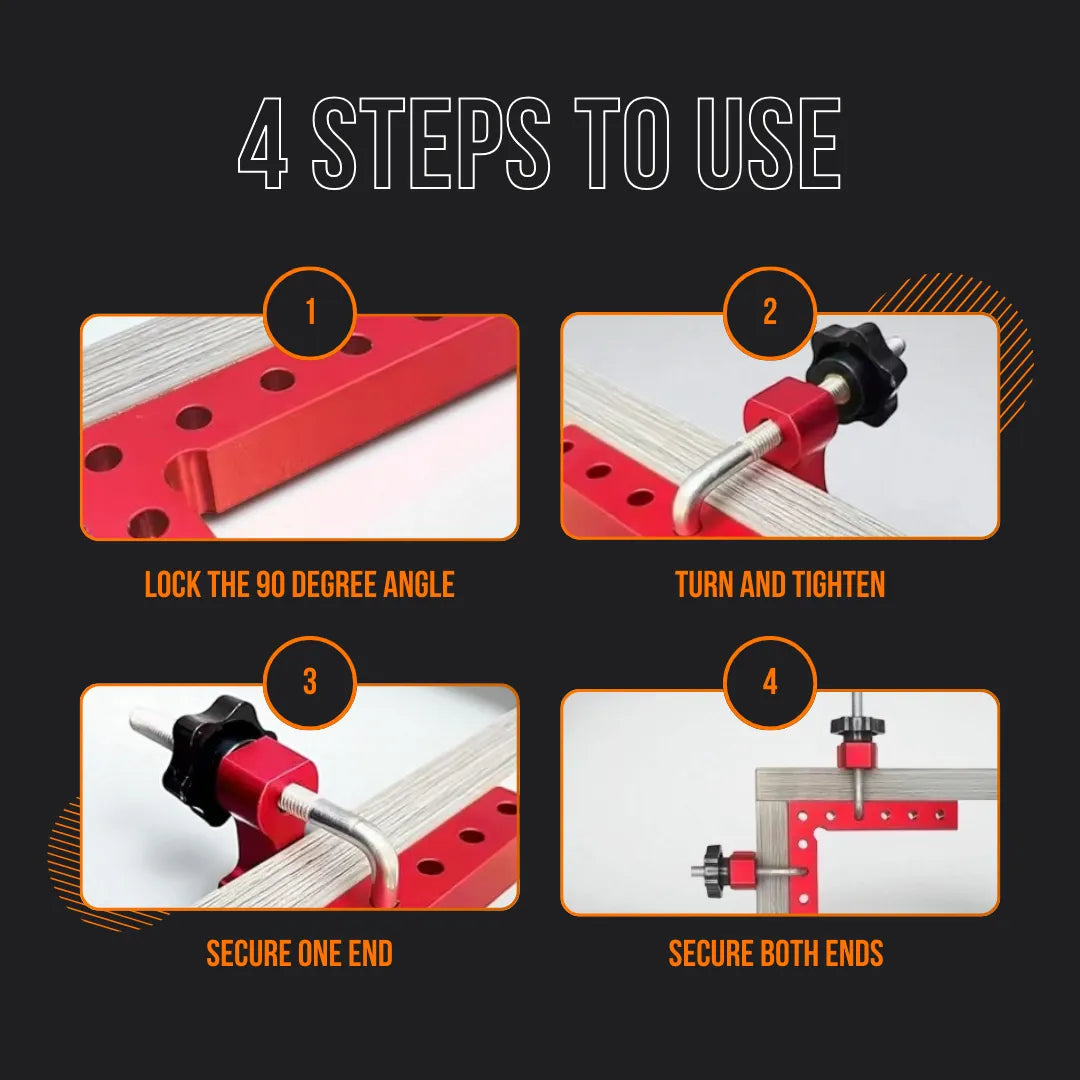 4 STEPS TO USE

1

LOCK THE 90 DEGREE ANGLE

2

TURN AND TIGHTEN

3

SECURE ONE END

4

SECURE BOTH ENDS