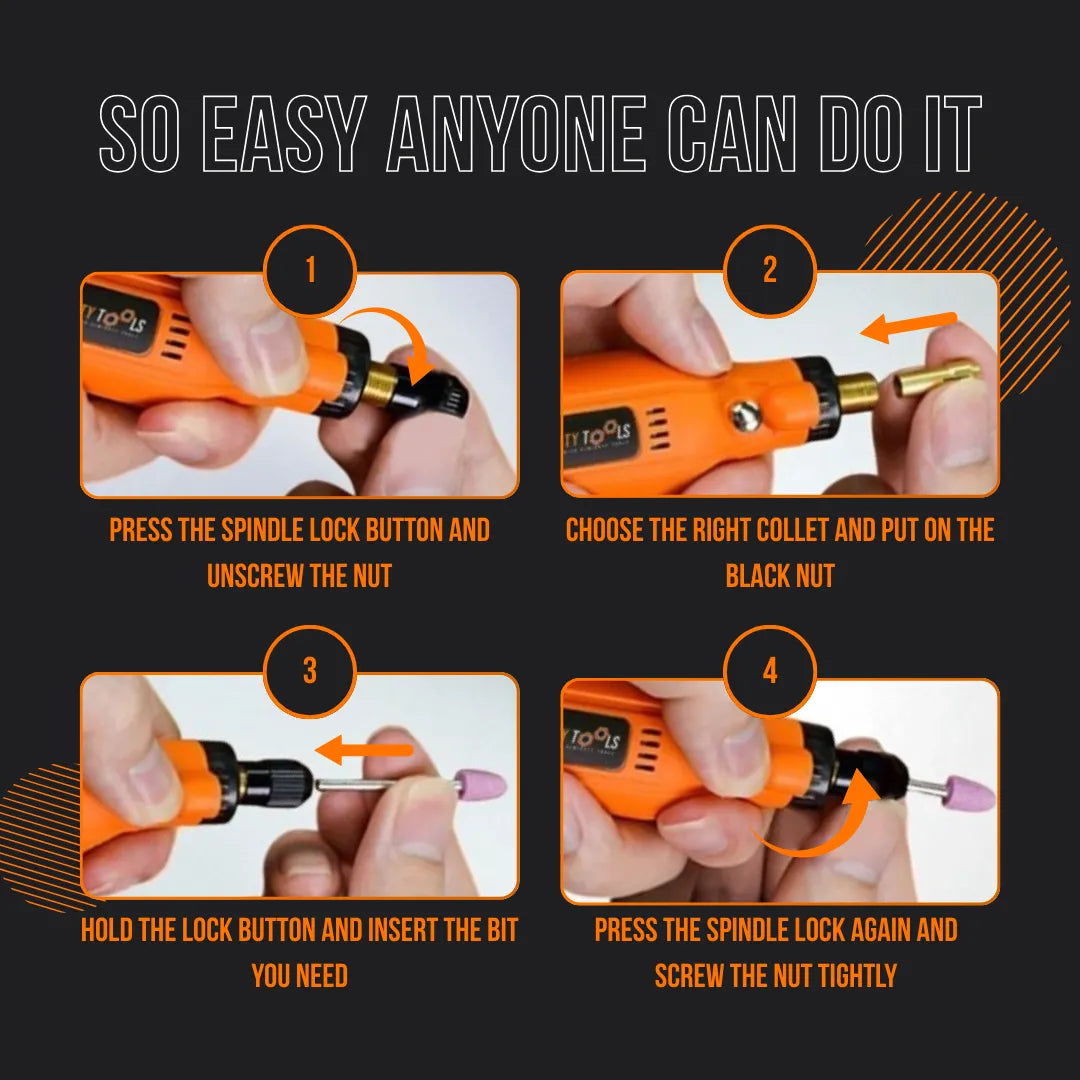 SO EASY ANYONE CAN DO IT

1

TY TOOLS

PRESS THE SPINDLE LOCK BUTTON AND UNSCREW THE NUT

2

TY TOOLS

CHOOSE THE RIGHT COLLET AND PUT ON THE BLACK NUT

3

HOLD THE LOCK BUTTON AND INSERT THE BIT YOU NEED

4

TY TOOLS

PRESS THE SPINDLE LOCK AGAIN AND SCREW THE NUT TIGHTLY