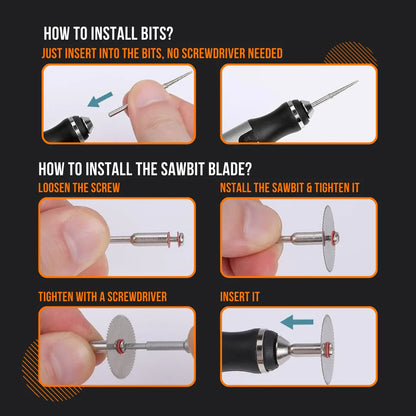 HOW TO INSTALL BITS?

JUST INSERT INTO THE BITS, NO SCREWDRIVER NEEDED

HOW TO INSTALL THE SAWBIT BLADE?

LOOSEN THE SCREW

NSTALL THE SAWBIT & TIGHTEN IT

TIGHTEN WITH A SCREWDRIVER

INSERT IT