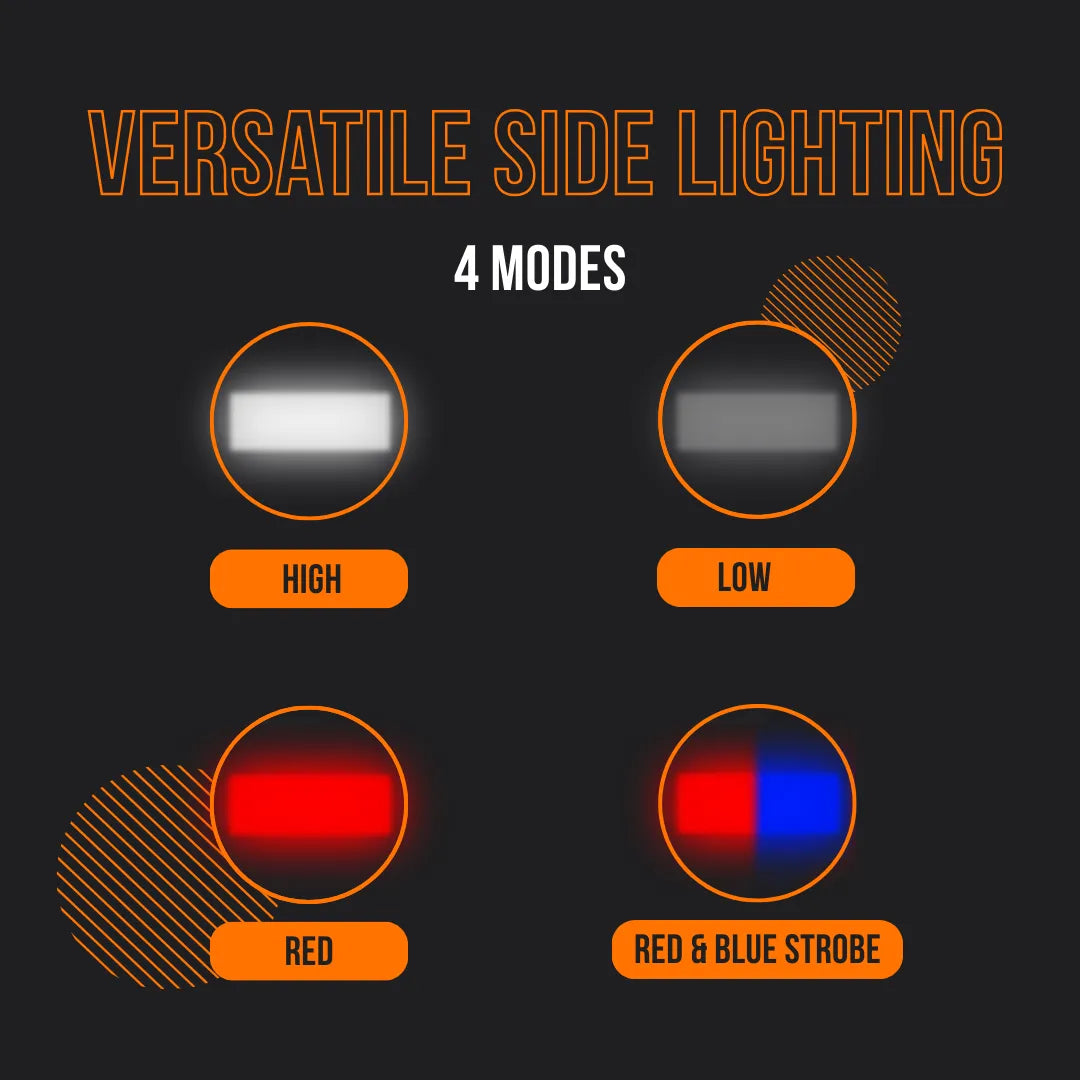 VERSATILE SIDE LIGHTING

4 MODES

HIGH

LOW

RED

RED & BLUE STROBE