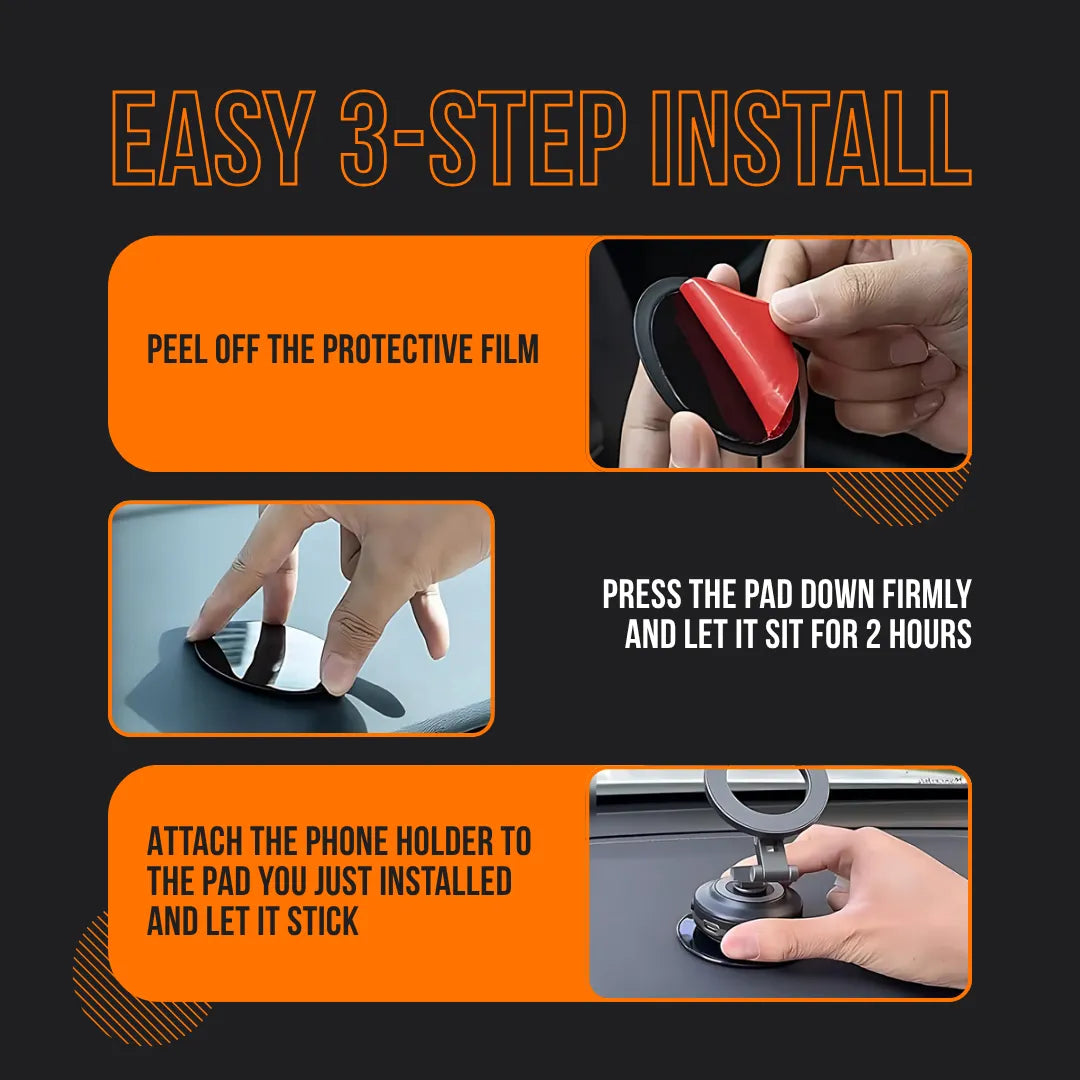 EASY 3-STEP INSTALL

PEEL OFF THE PROTECTIVE FILM

PRESS THE PAD DOWN FIRMLY AND LET IT SIT FOR 2 HOURS

ATTACH THE PHONE HOLDER TO THE PAD YOU JUST INSTALLED AND LET IT STICK