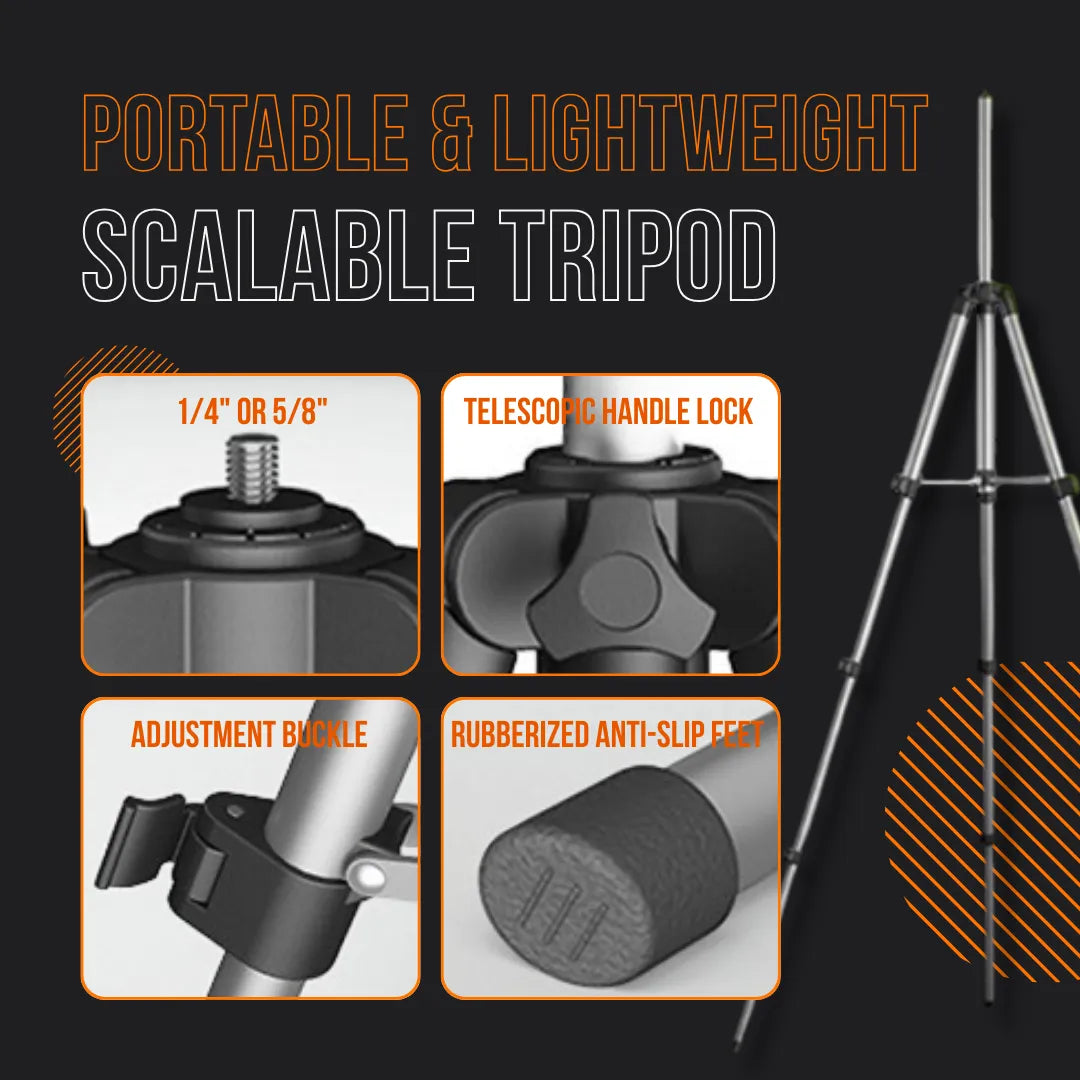 PORTABLE & LIGHTWEIGHT
SCALABLE TRIPOD

1/4" OR 5/8"

TELESCOPIC HANDLE LOCK

ADJUSTMENT BUCKLE

RUBBERIZED ANTI-SLIP FEET