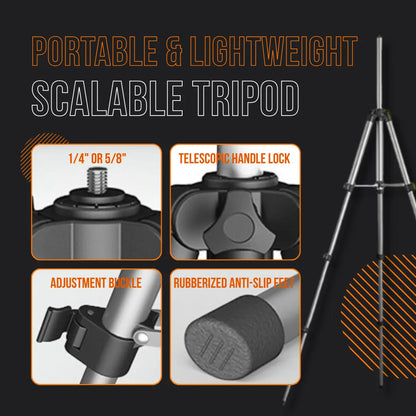 PORTABLE & LIGHTWEIGHT
SCALABLE TRIPOD

1/4" OR 5/8"

TELESCOPIC HANDLE LOCK

ADJUSTMENT BUCKLE

RUBBERIZED ANTI-SLIP FEET