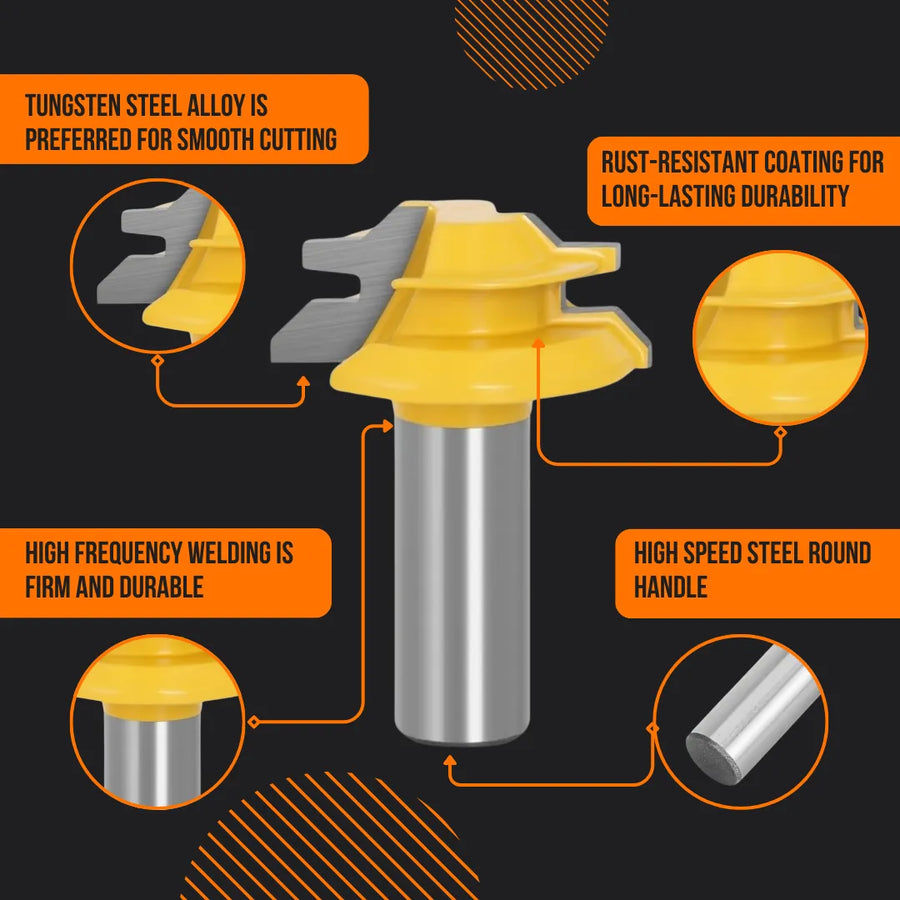 TUNGSTEN STEEL ALLOY IS PREFERRED FOR SMOOTH CUTTING

RUST-RESISTANT COATING FOR LONG-LASTING DURABILITY

HIGH FREQUENCY WELDING IS FIRM AND DURABLE

HIGH SPEED STEEL ROUND HANDLE