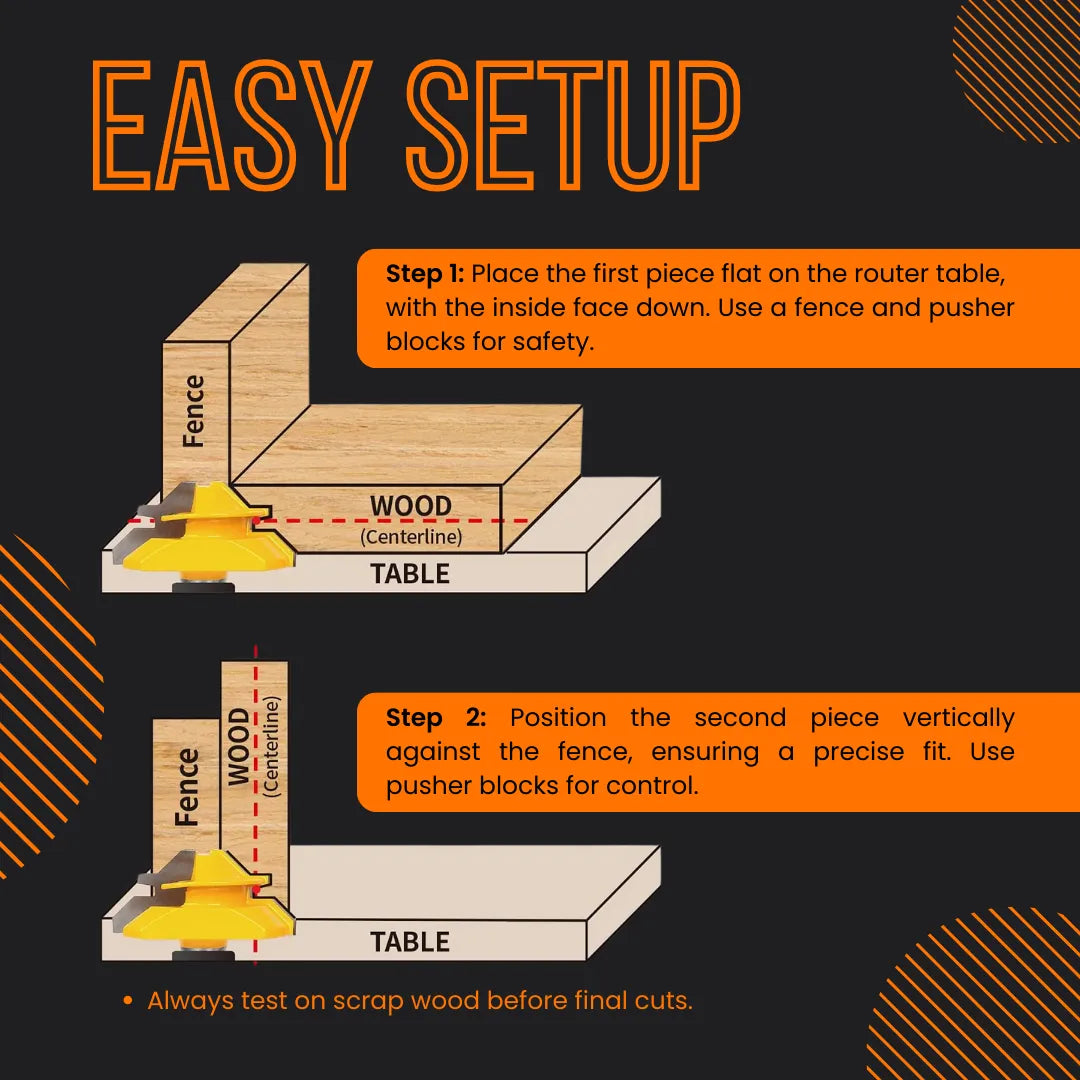 EASY SETUP

Step 1: Place the first piece flat on the router table, with the inside face down. Use a fence and pusher blocks for safety.

Fence

WOOD
(Centerline)

TABLE

Step 2: Position the second piece vertically against the fence, ensuring a precise fit. Use pusher blocks for control.

Fence

WOOD
(Centerline)

TABLE

• Always test on scrap wood before final cuts.