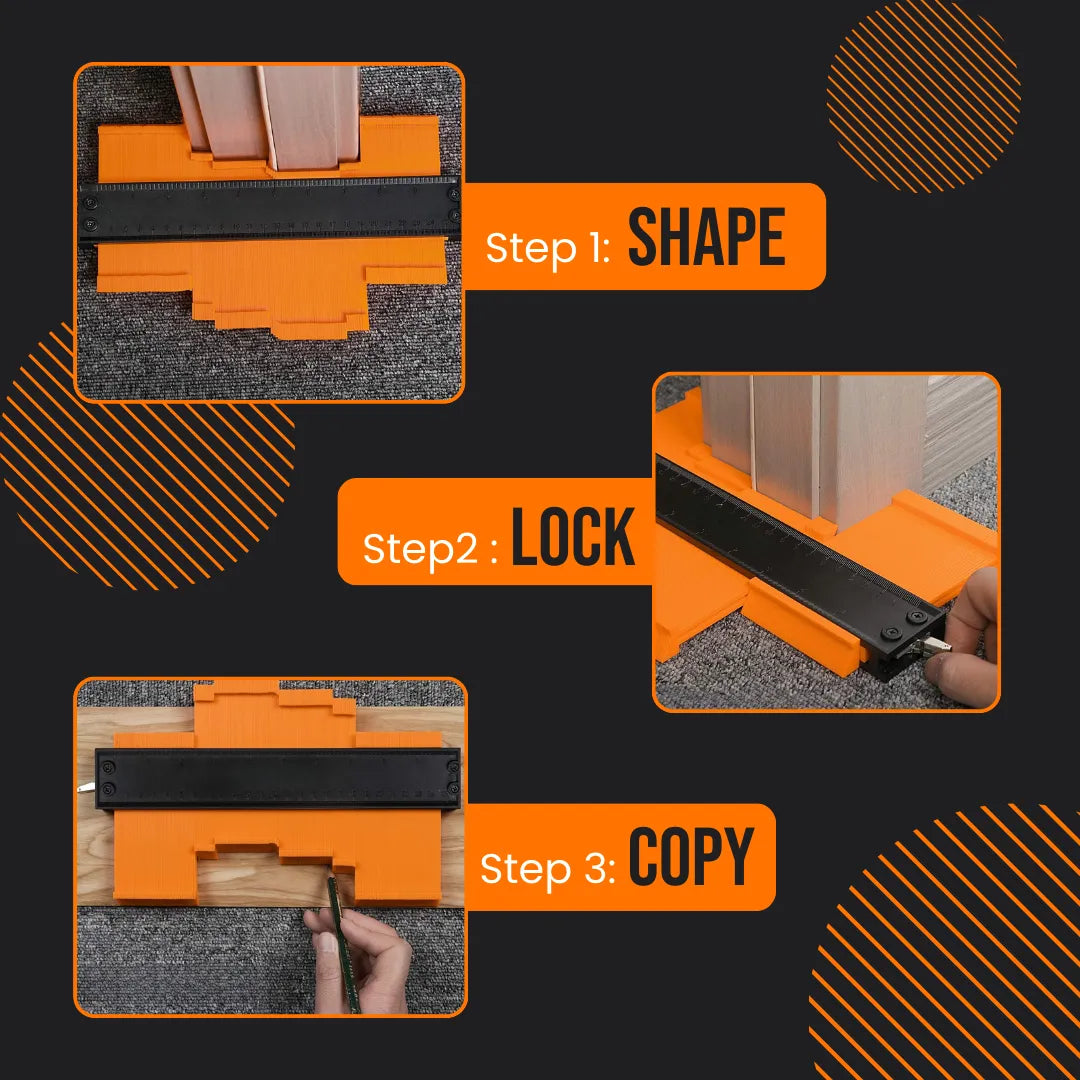 Step 1: SHAPE

Step2 : LOCK

Step 3: COPY