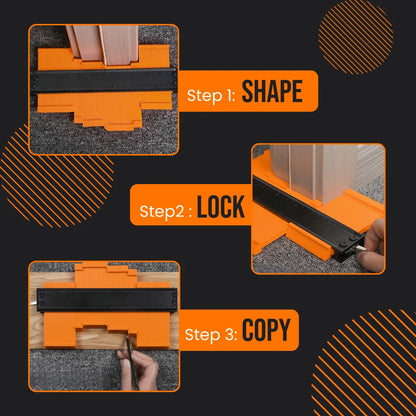 Step 1: SHAPE

Step2 : LOCK

Step 3: COPY